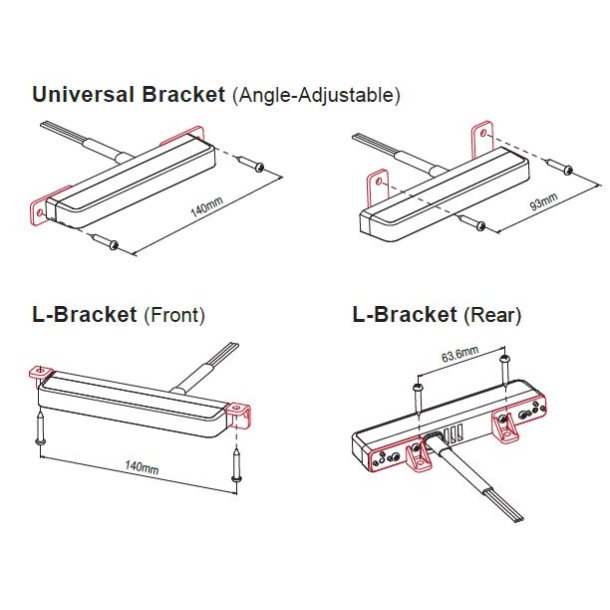 Universal Bracket (Angle-Adjustable)

140mm

93mm

L-Bracket (Front)

140mm

L-Bracket (Rear)

63.6mm