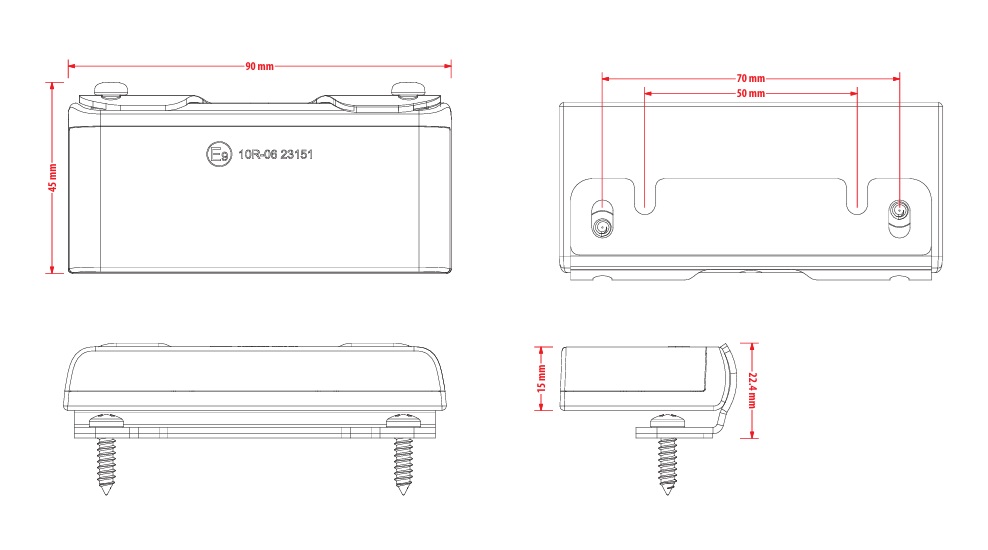 90 mm

45 mm

E9 10R-06 23151

70 mm

50 mm

15 mm

22.4 mm